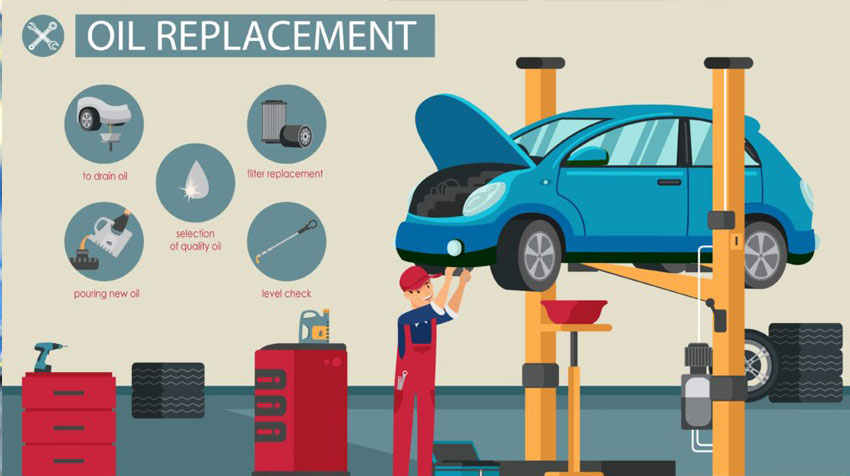 OIL REPLACEMENT

to drain oil

filter replacement

selection of quality oil

pouring new oil

level check